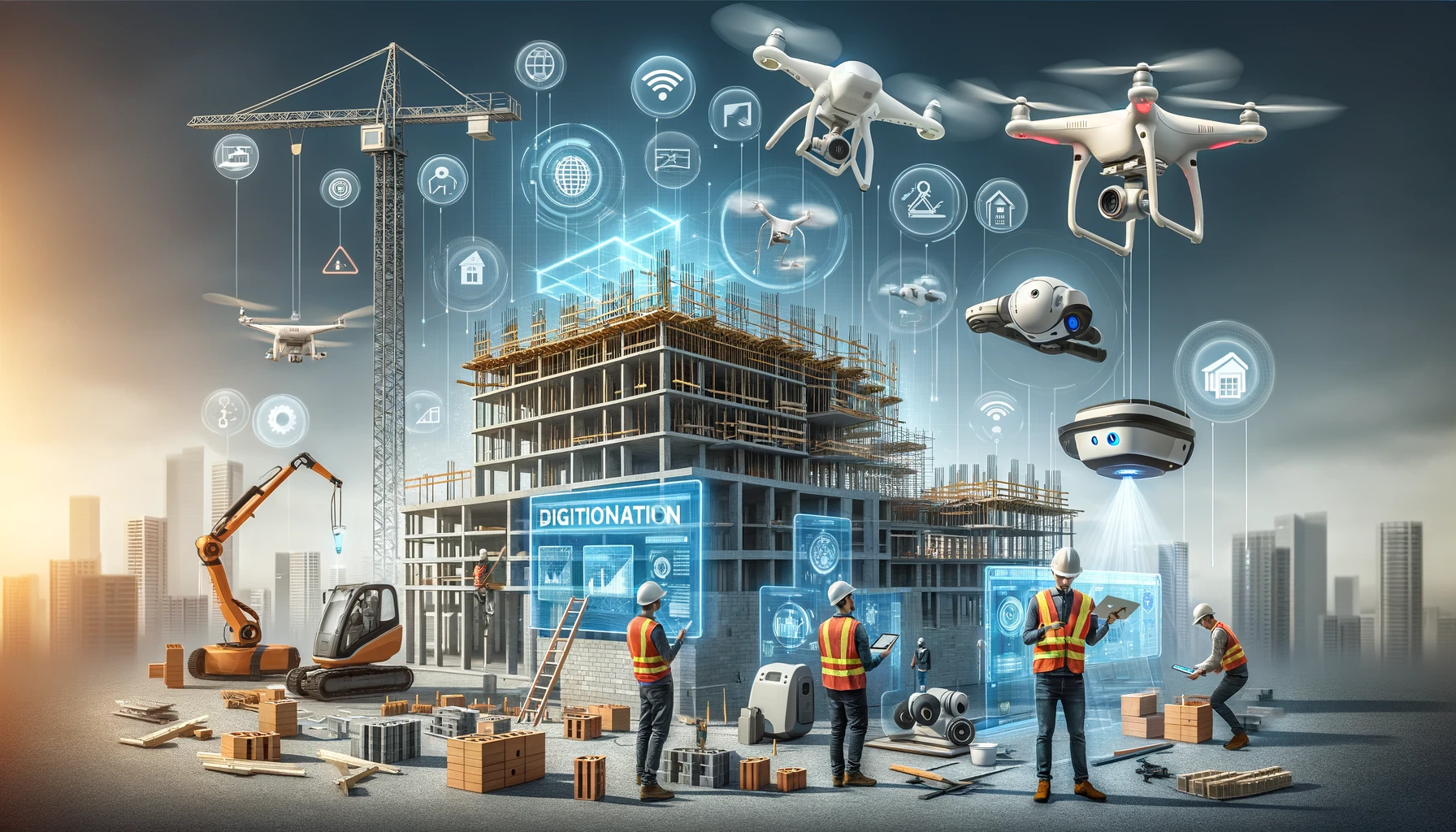 DIGITIONATION